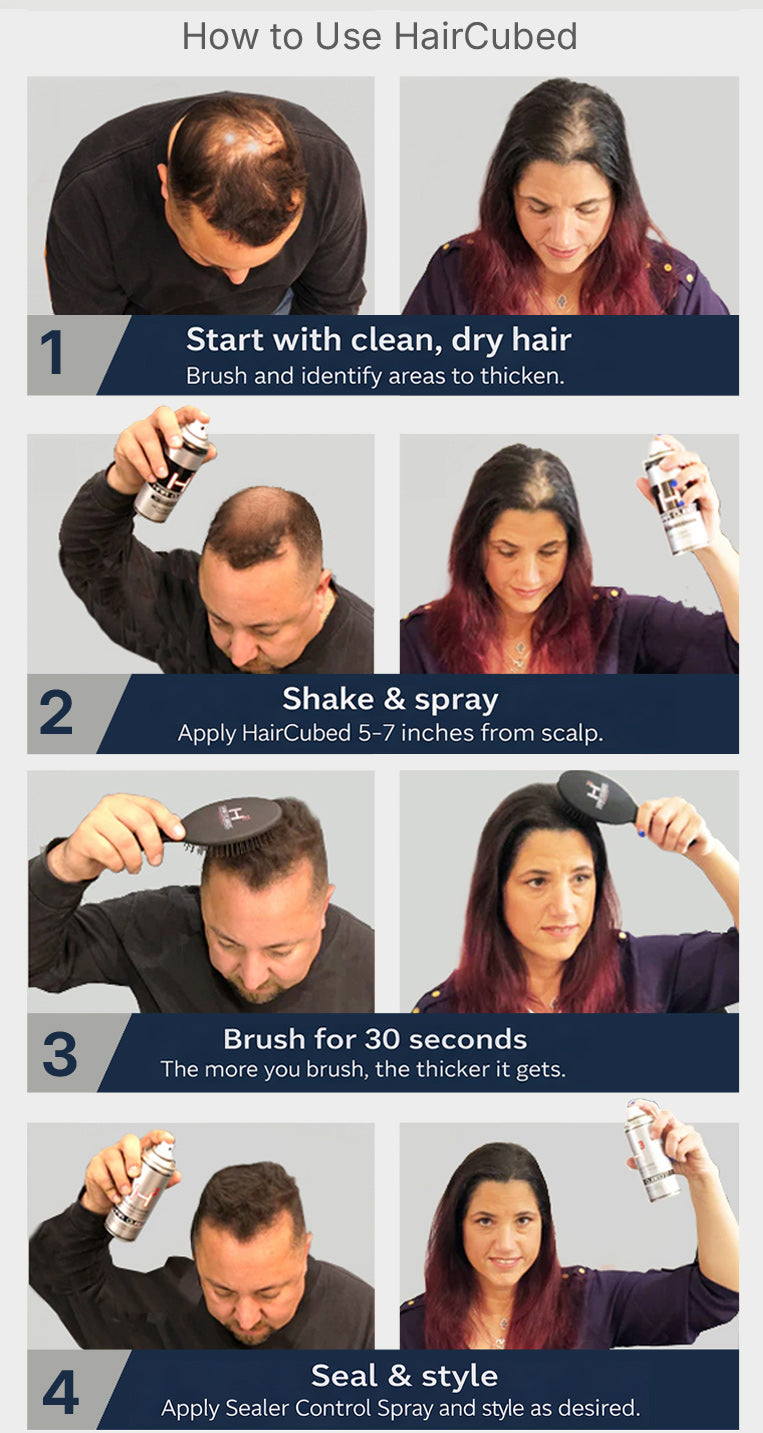 How to Use HairCubed

1
Start with clean, dry hair
Brush and identify areas to thicken.

2
Shake & spray
Apply HairCubed 5-7 inches from scalp.

3
Brush for 30 seconds
The more you brush, the thicker it gets.

4
Seal & style
Apply Sealer Control Spray and style as desired.